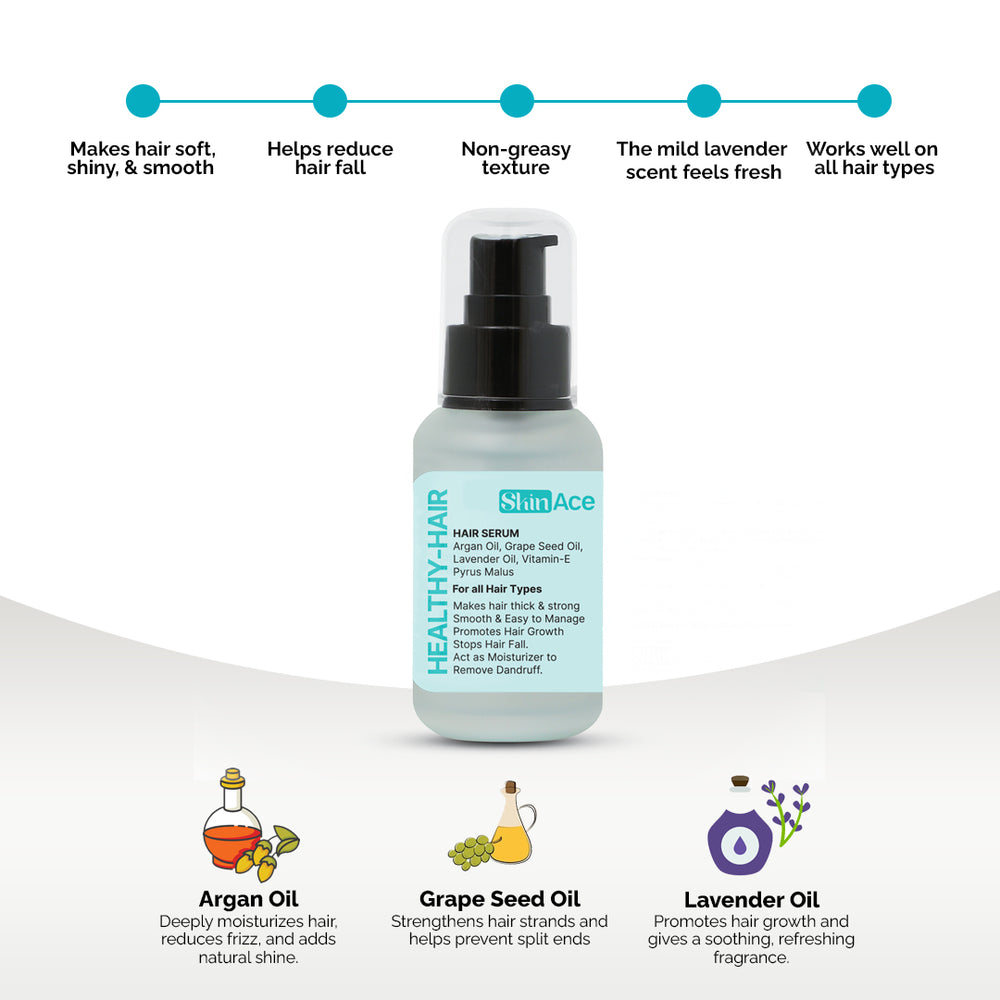 Makes hair soft, shiny, & smooth

Helps reduce hair fall

Non-greasy texture

The mild lavender scent feels fresh

Works well on all hair types

HEALTHY-HAIR

SkinAce

HAIR SERUM
Argan Oil, Grape Seed Oil, Lavender Oil, Vitamin-E Pyrus Malus

For all Hair Types

Makes hair thick & strong
Smooth & Easy to Manage
Promotes Hair Growth
Stops Hair Fall.
Act as Moisturizer to Remove Dandruff.

Argan Oil
Deeply moisturizes hair, reduces frizz, and adds natural shine.

Grape Seed Oil
Strengthens hair strands and helps prevent split ends

Lavender Oil
Promotes hair growth and gives a soothing, refreshing fragrance.